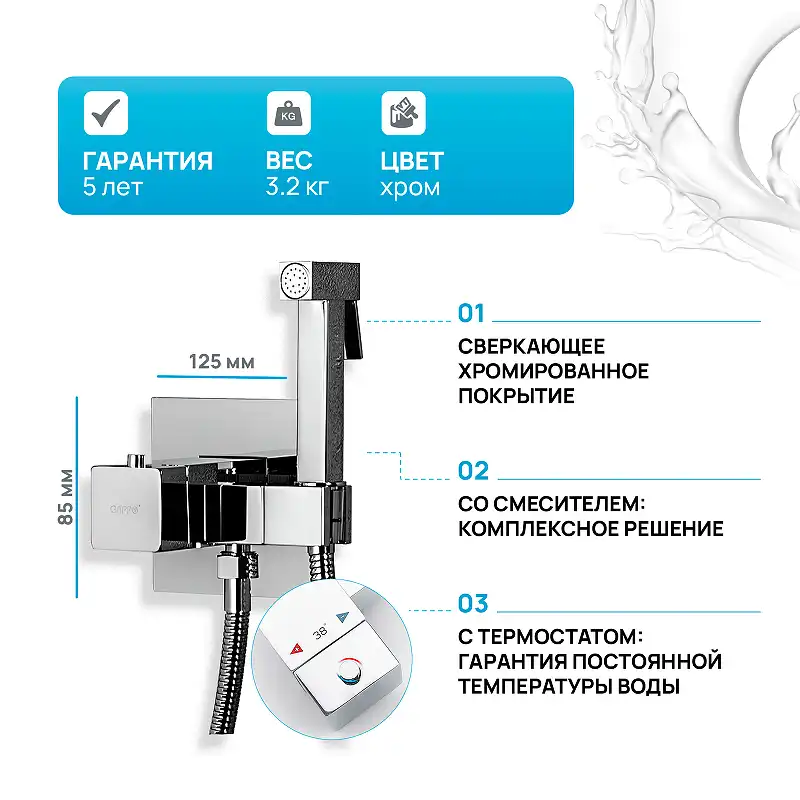 KG

ГАРАНТИЯ
5 лет

ВЕС
3.2 кг

ЦВЕТ
хром

125 мм

85 мм

GAPPO

38°

01

СВЕРКАЮЩЕЕ ХРОМИРОВАННОЕ ПОКРЫТИЕ

02

СО СМЕСИТЕЛЕМ: КОМПЛЕКСНОЕ РЕШЕНИЕ

03

С ТЕРМОСТАТОМ: ГАРАНТИЯ ПОСТОЯННОЙ ТЕМПЕРАТУРЫ ВОДЫ