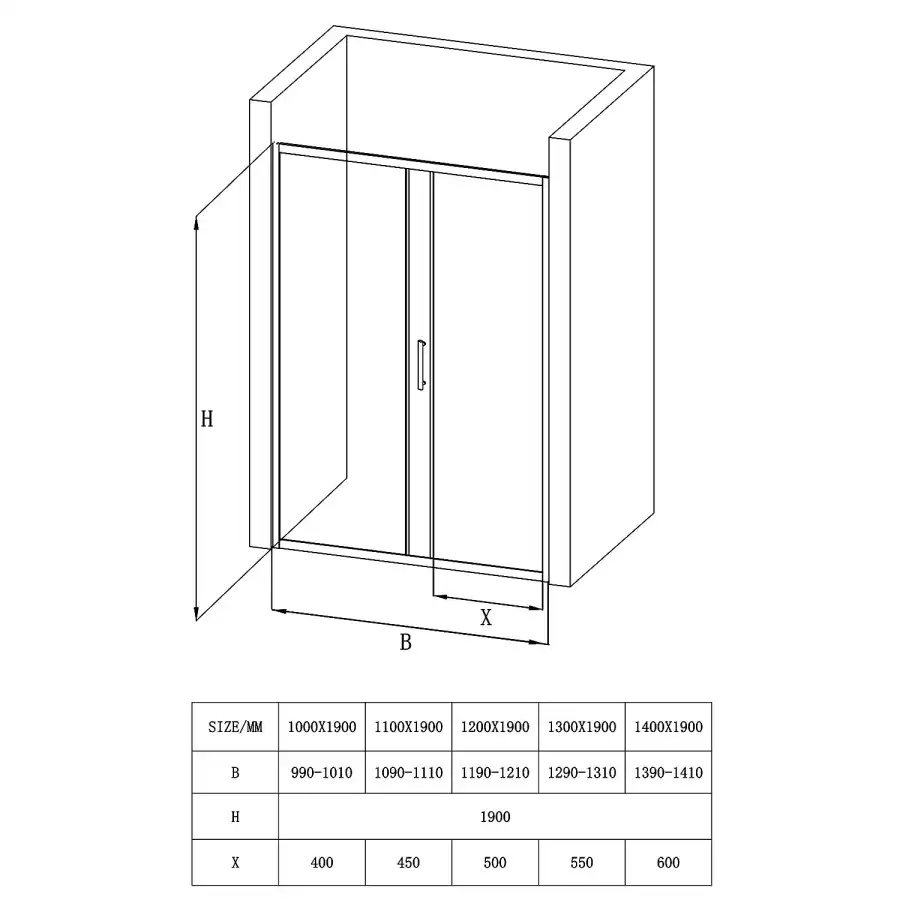 H

X

B

| SIZE/MM | 1000X1900 | 1100X1900 | 1200X1900 | 1300X1900 | 1400X1900 |
|---|---|---|---|---|---|
| B | 990-1010 | 1090-1110 | 1190-1210 | 1290-1310 | 1390-1410 |
| H | 1900 | | | | |
| X | 400 | 450 | 500 | 550 | 600 |