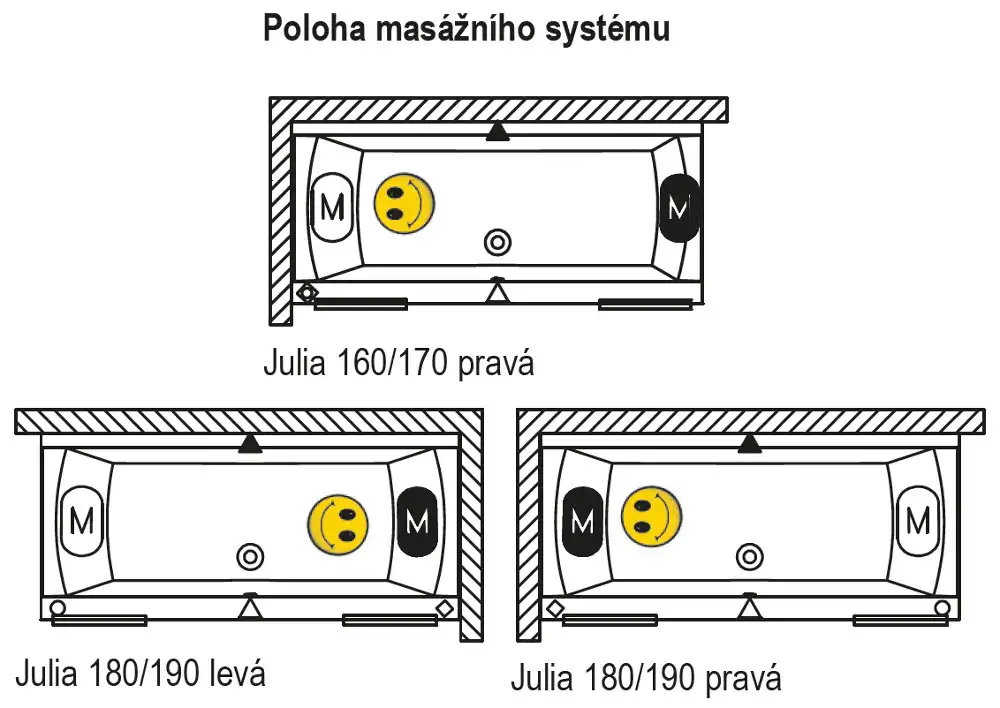 Poloha masážního systému

M

M

Julia 160/170 pravá

M

M

Julia 180/190 levá

M

M

Julia 180/190 pravá