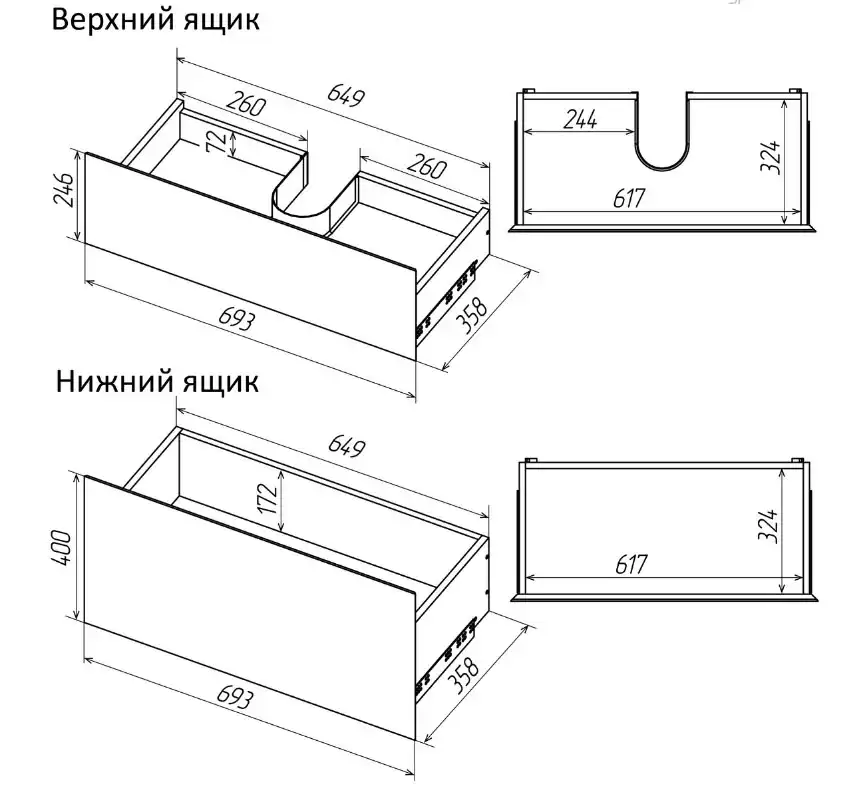 Верхний ящик

649
260
72
260
246
693
358

244
324
617

Нижний ящик

649
172
400
693
358

324
617