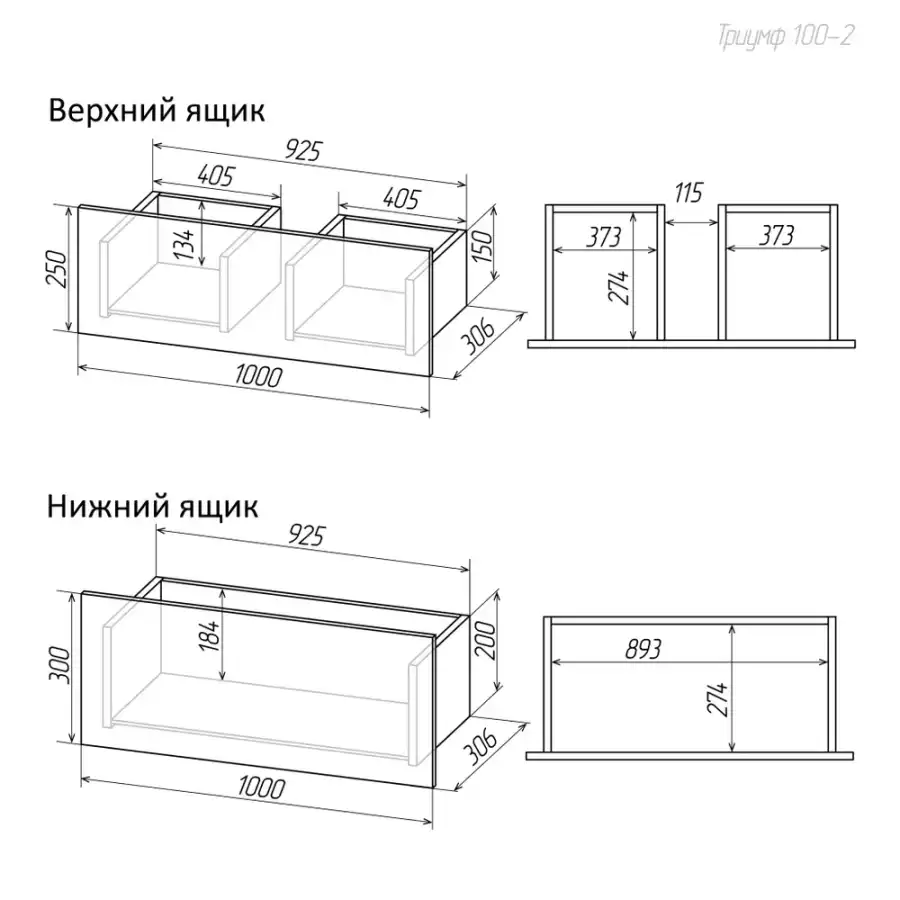 Триумф 100-2

Верхний ящик

925
405
405
134
250
150
306
1000
115
373
373
274

Нижний ящик

925
184
300
200
306
1000
893
274