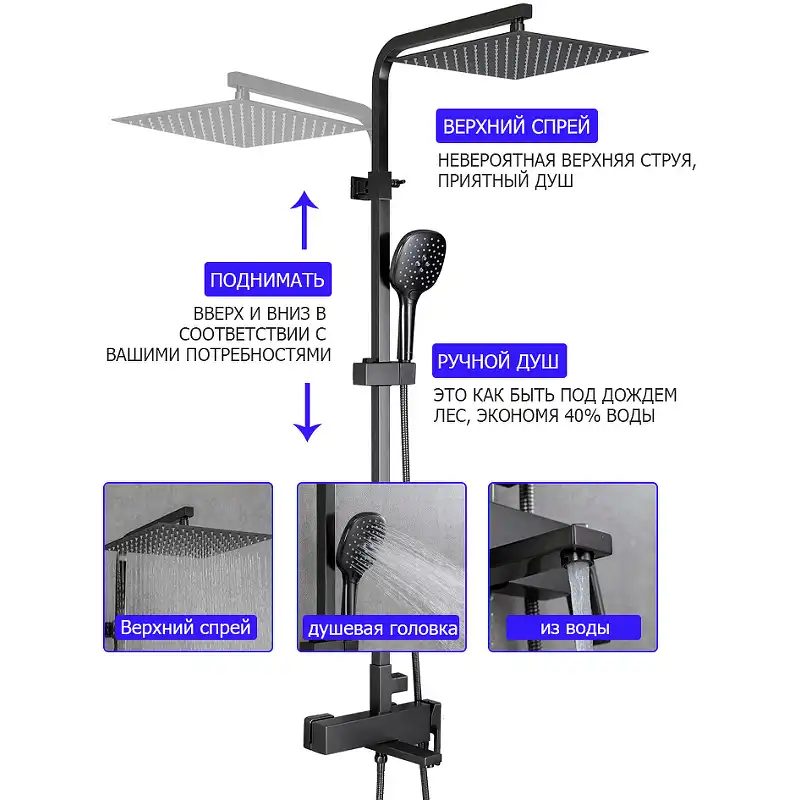 ВЕРХНИЙ СПРЕЙ

НЕВЕРОЯТНАЯ ВЕРХНЯЯ СТРУЯ, ПРИЯТНЫЙ ДУШ

ПОДНИМАТЬ

ВВЕРХ И ВНИЗ В СООТВЕТСТВИИ С ВАШИМИ ПОТРЕБНОСТЯМИ

РУЧНОЙ ДУШ

ЭТО КАК БЫТЬ ПОД ДОЖДЕМ ЛЕС, ЭКОНОМЯ 40% ВОДЫ

Верхний спрей

душевая головка

из воды