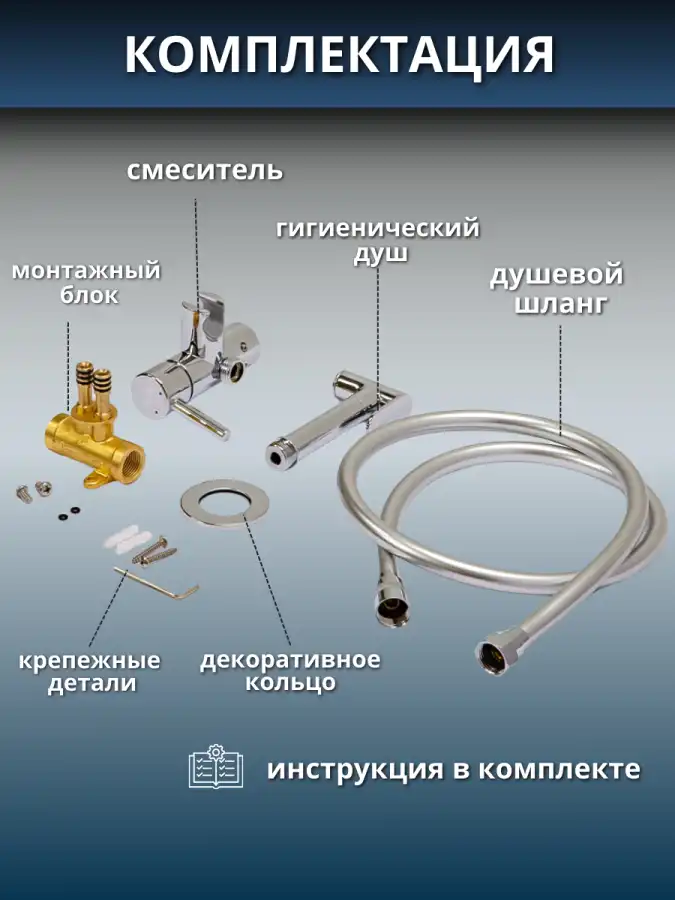 КОМПЛЕКТАЦИЯ

смеситель

гигиенический душ

монтажный блок

душевой шланг

крепежные детали

декоративное кольцо

инструкция в комплекте