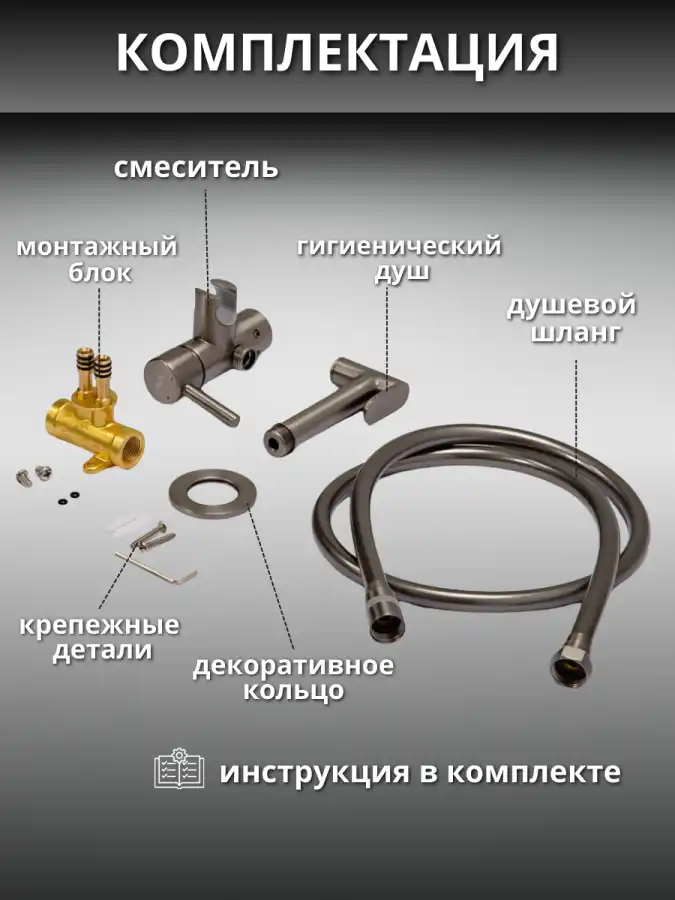 КОМПЛЕКТАЦИЯ

смеситель

монтажный блок

гигиенический душ

душевой шланг

крепежные детали

декоративное кольцо

инструкция в комплекте