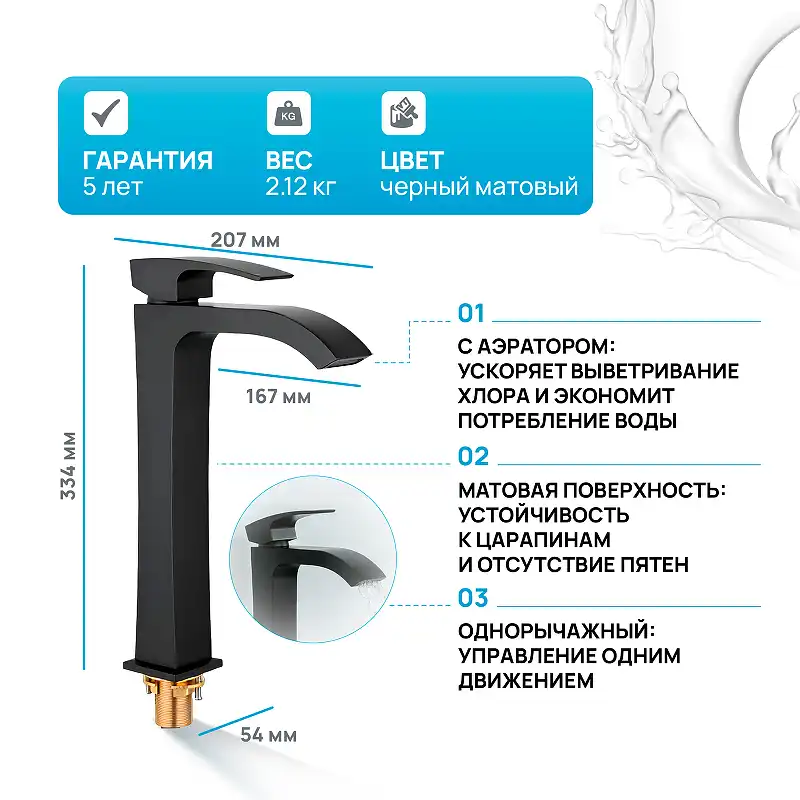 KG

ГАРАНТИЯ
5 лет

ВЕС
2.12 кг

ЦВЕТ
черный матовый

207 мм

167 мм

334 мм

54 мм

01

С АЭРАТОРОМ:
УСКОРЯЕТ ВЫВЕТРИВАНИЕ ХЛОРА И ЭКОНОМИТ ПОТРЕБЛЕНИЕ ВОДЫ

02

МАТОВАЯ ПОВЕРХНОСТЬ:
УСТОЙЧИВОСТЬ К ЦАРАПИНАМ И ОТСУТСТВИЕ ПЯТЕН

03

ОДНОРЫЧАЖНЫЙ:
УПРАВЛЕНИЕ ОДНИМ ДВИЖЕНИЕМ