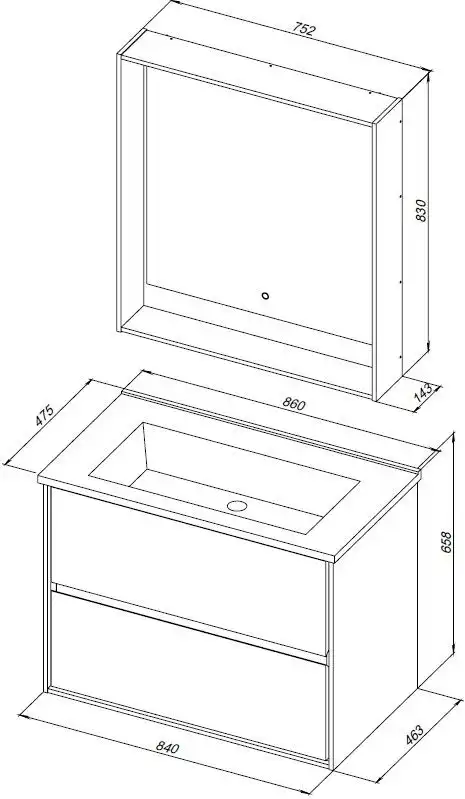 752
830
143
475
860
658
840
463