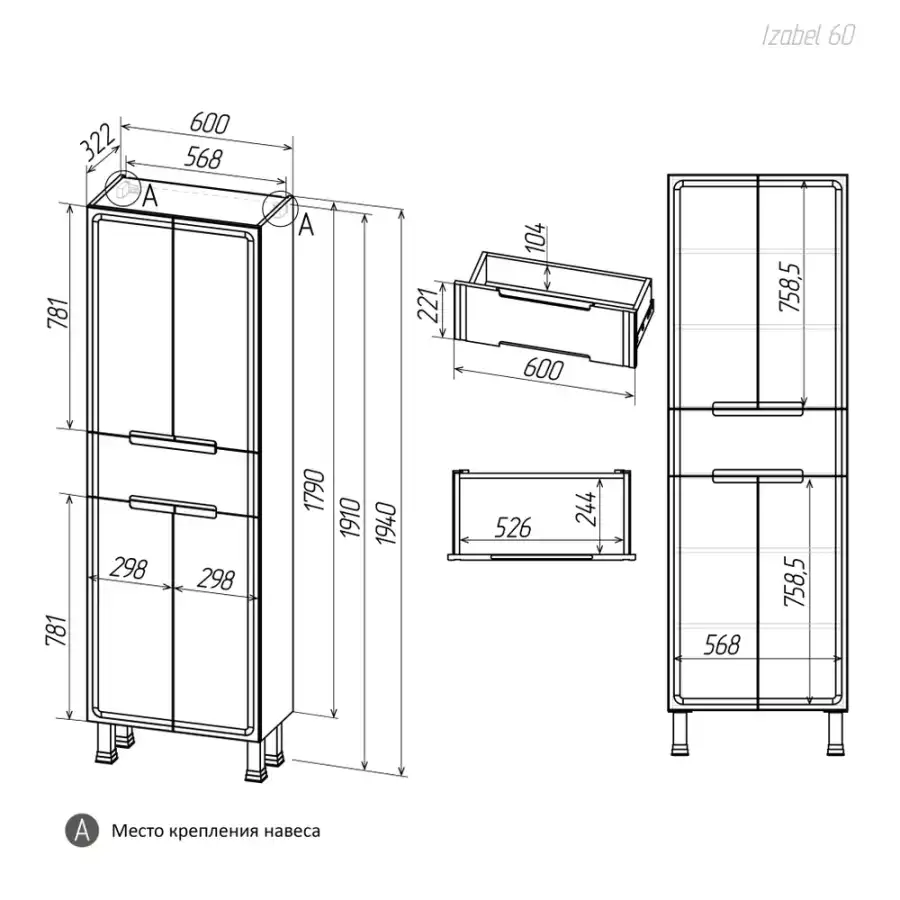 Izabel 60

322
600
568
A
A
781
781
298
298
1790
1910
1940

104
221
600
526
244

758,5
758,5
568

A Место крепления навеса