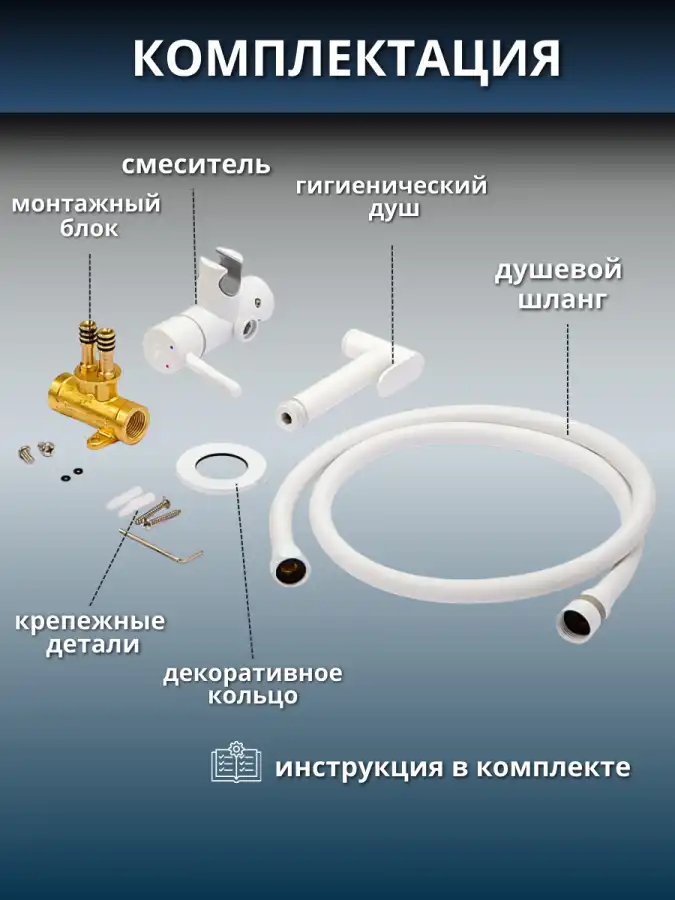 КОМПЛЕКТАЦИЯ

смеситель

монтажный блок

гигиенический душ

душевой шланг

крепежные детали

декоративное кольцо

инструкция в комплекте