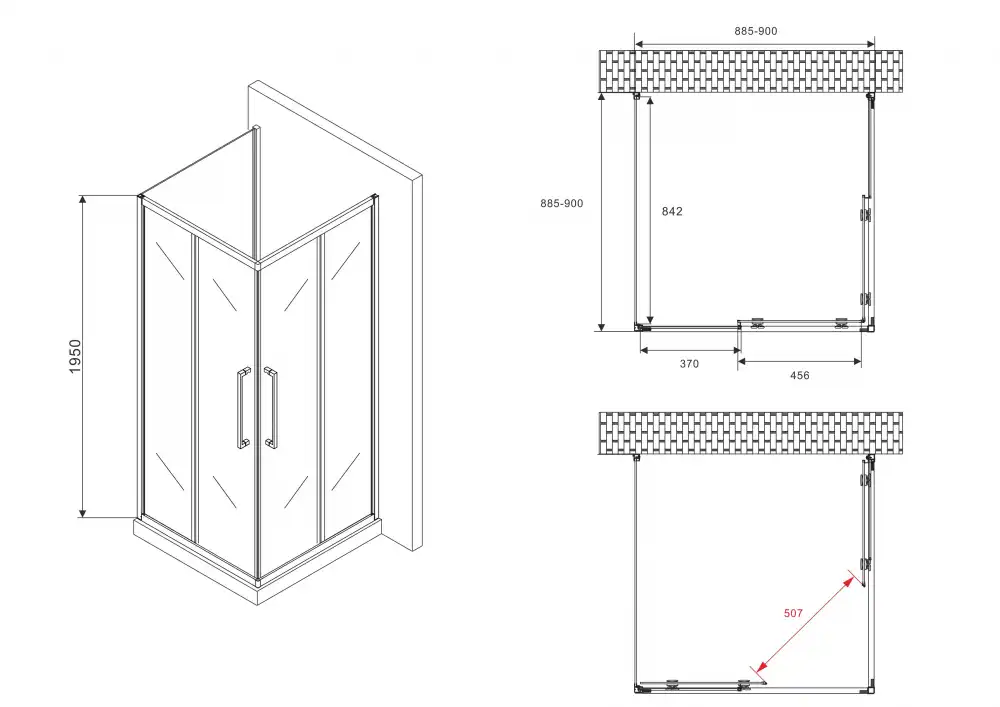 1950

885-900

885-900

842

370

456

507