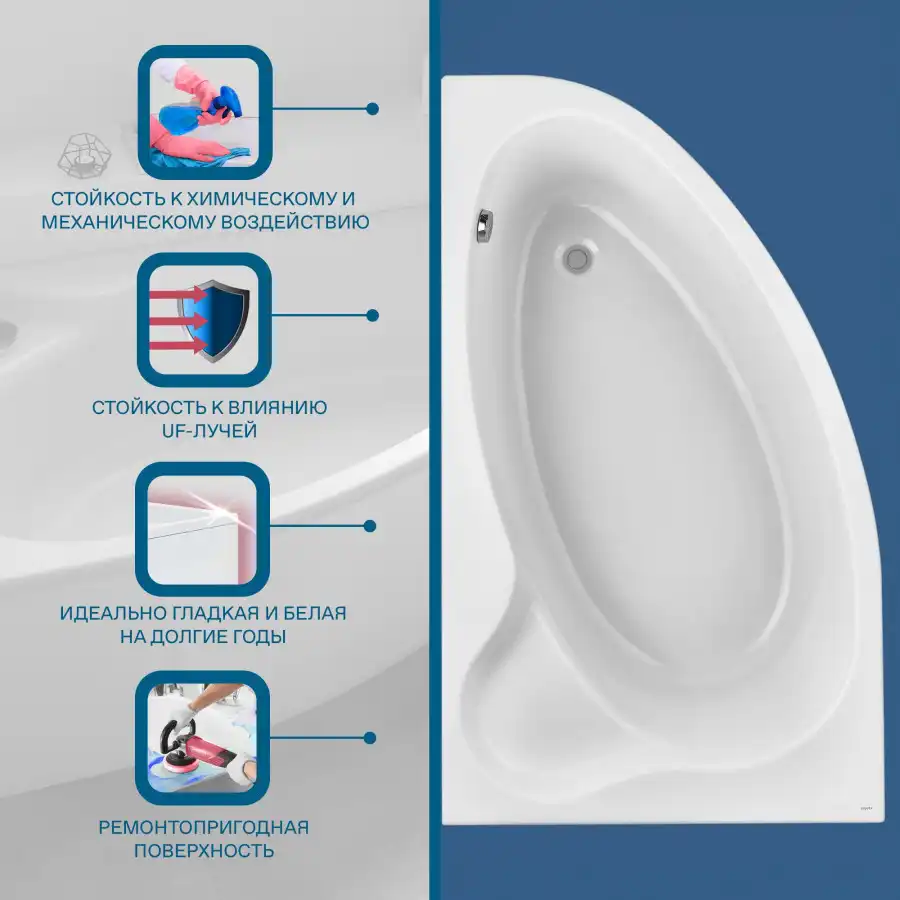 СТОЙКОСТЬ К ХИМИЧЕСКОМУ И МЕХАНИЧЕСКОМУ ВОЗДЕЙСТВИЮ

СТОЙКОСТЬ К ВЛИЯНИЮ UF-ЛУЧЕЙ

ИДЕАЛЬНО ГЛАДКАЯ И БЕЛАЯ НА ДОЛГИЕ ГОДЫ

РЕМОНТОПРИГОДНАЯ ПОВЕРХНОСТЬ