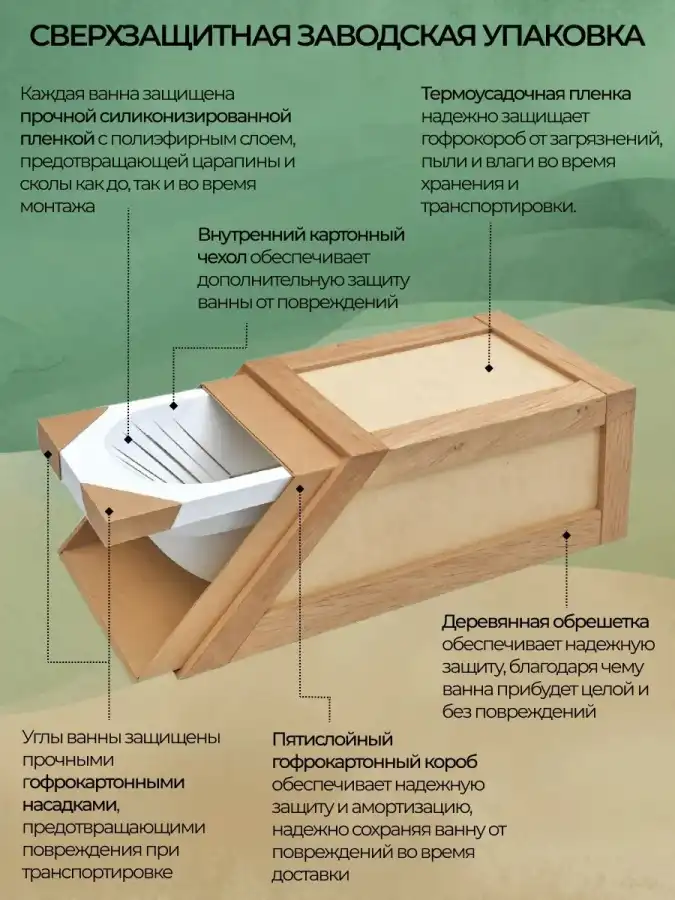 СВЕРХЗАЩИТНАЯ ЗАВОДСКАЯ УПАКОВКА

Каждая ванна защищена прочной силиконизированной пленкой с полиэфирным слоем, предотвращающей царапины и сколы как до, так и во время монтажа

Термоусадочная пленка надежно защищает гофрокороб от загрязнений, пыли и влаги во время хранения и транспортировки.

Внутренний картонный чехол обеспечивает дополнительную защиту ванны от повреждений

Деревянная обрешетка обеспечивает надежную защиту, благодаря чему ванна прибудет целой и без повреждений

Углы ванны защищены прочными гофрокартонными насадками, предотвращающими повреждения при транспортировке

Пятислойный гофрокартонный короб обеспечивает надежную защиту и амортизацию, надежно сохраняя ванну от повреждений во время доставки