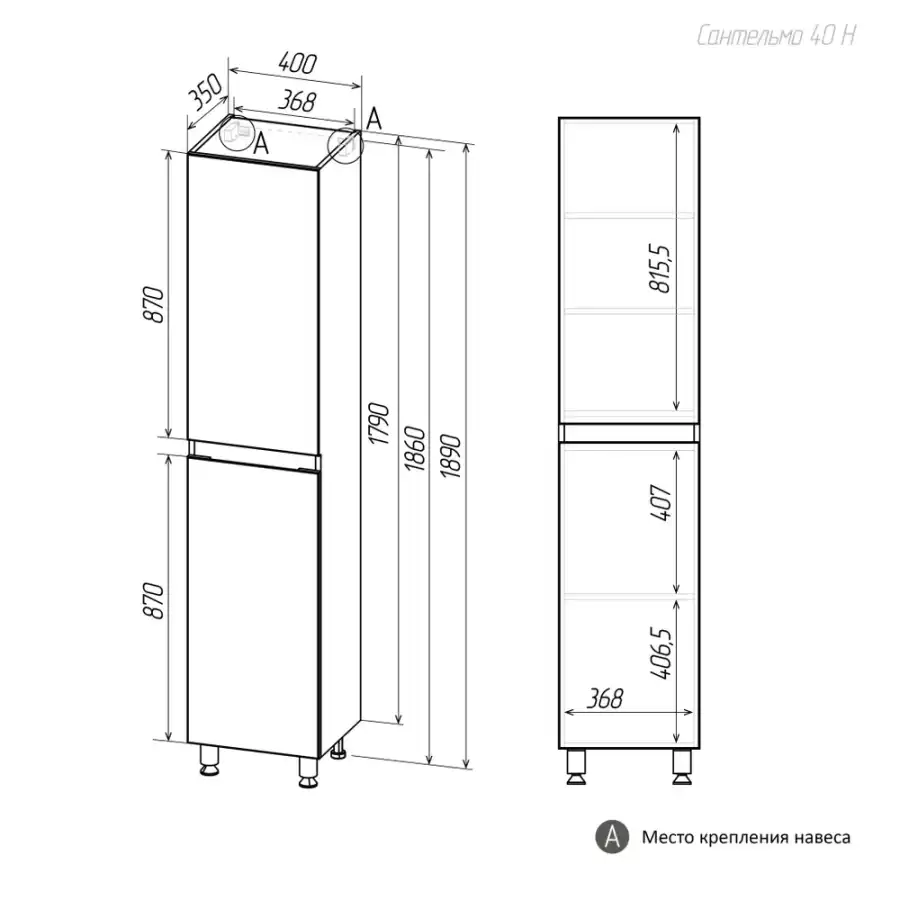 Сантельмо 40 Н

400
350
368
A
A
870
870
1790
1860
1890

815,5
407
406,5
368

A Место крепления навеса