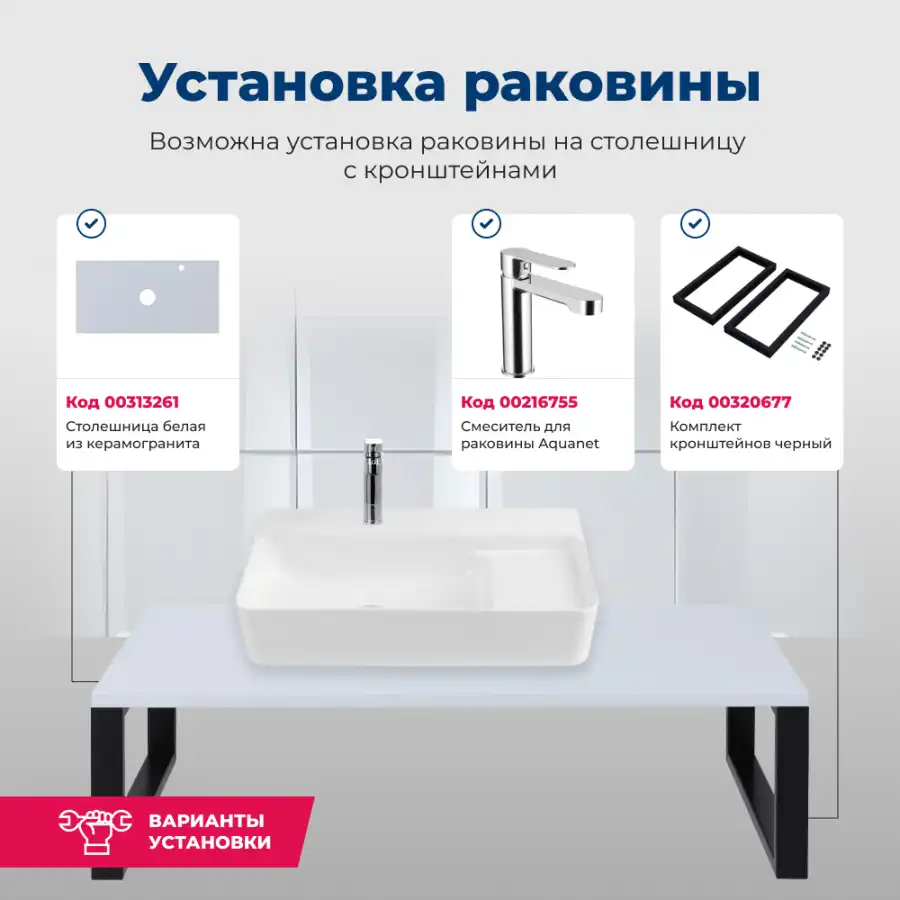 Установка раковины

Возможна установка раковины на столешницу с кронштейнами

Код 00313261
Столешница белая из керамогранита

Код 00216755
Смеситель для раковины Aquanet

Код 00320677
Комплект кронштейнов черный

ВАРИАНТЫ УСТАНОВКИ