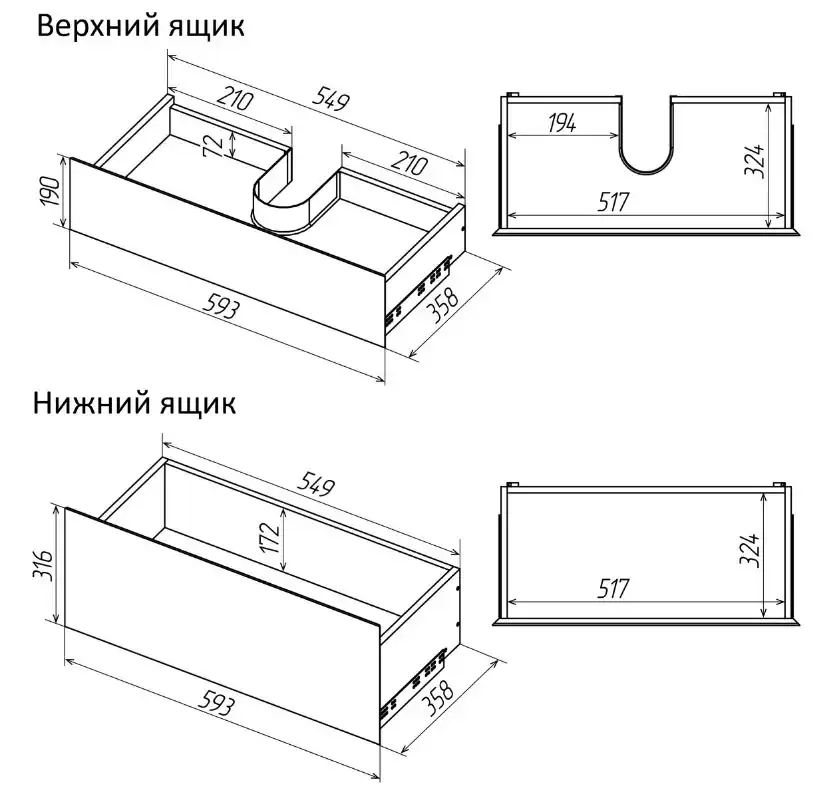 Верхний ящик

210
549
72
210
190
593
358

194
324
517

Нижний ящик

549
172
316
593
358

324
517