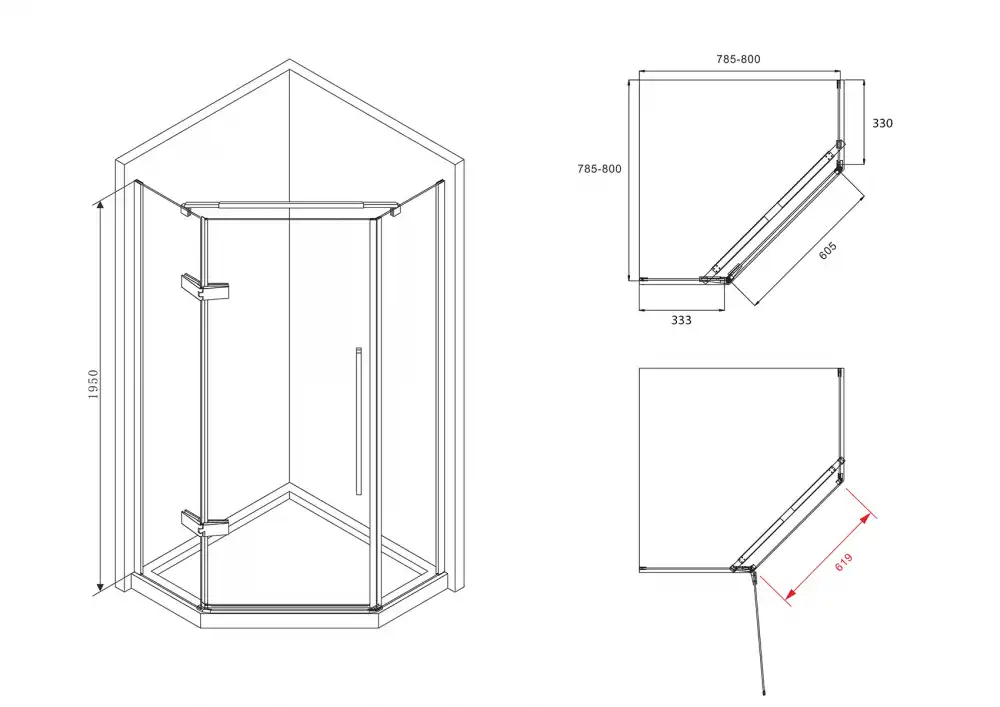 1950

785-800

330

785-800

605

333

619