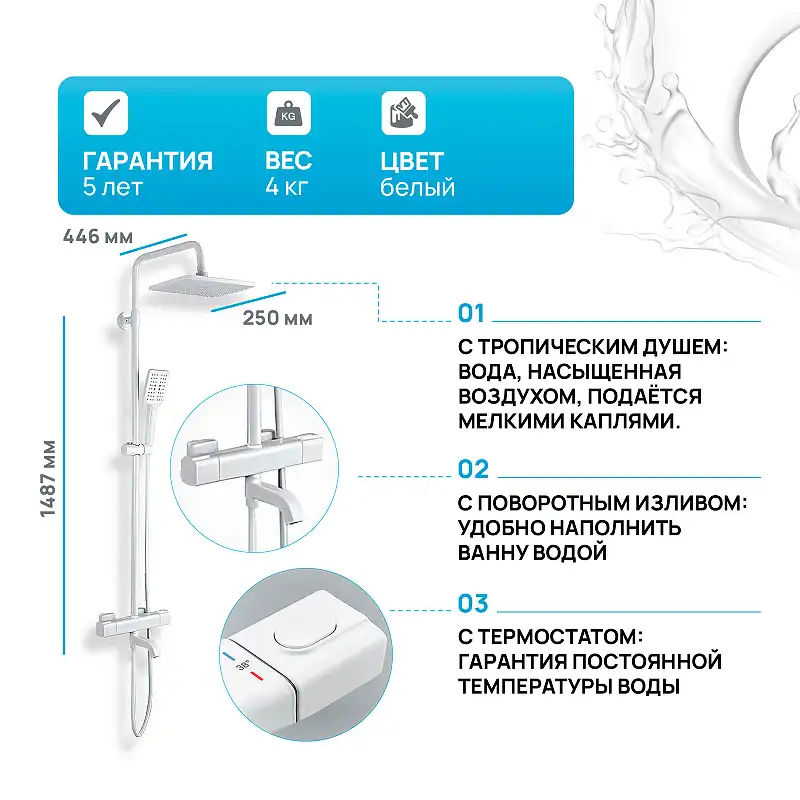 KG

ГАРАНТИЯ
5 лет

ВЕС
4 кг

ЦВЕТ
белый

446 мм

250 мм

1487 мм

38°

01

С ТРОПИЧЕСКИМ ДУШЕМ: ВОДА, НАСЫЩЕННАЯ ВОЗДУХОМ, ПОДАЁТСЯ МЕЛКИМИ КАПЛЯМИ.

02

С ПОВОРОТНЫМ ИЗЛИВОМ: УДОБНО НАПОЛНИТЬ ВАННУ ВОДОЙ

03

С ТЕРМОСТАТОМ: ГАРАНТИЯ ПОСТОЯННОЙ ТЕМПЕРАТУРЫ ВОДЫ