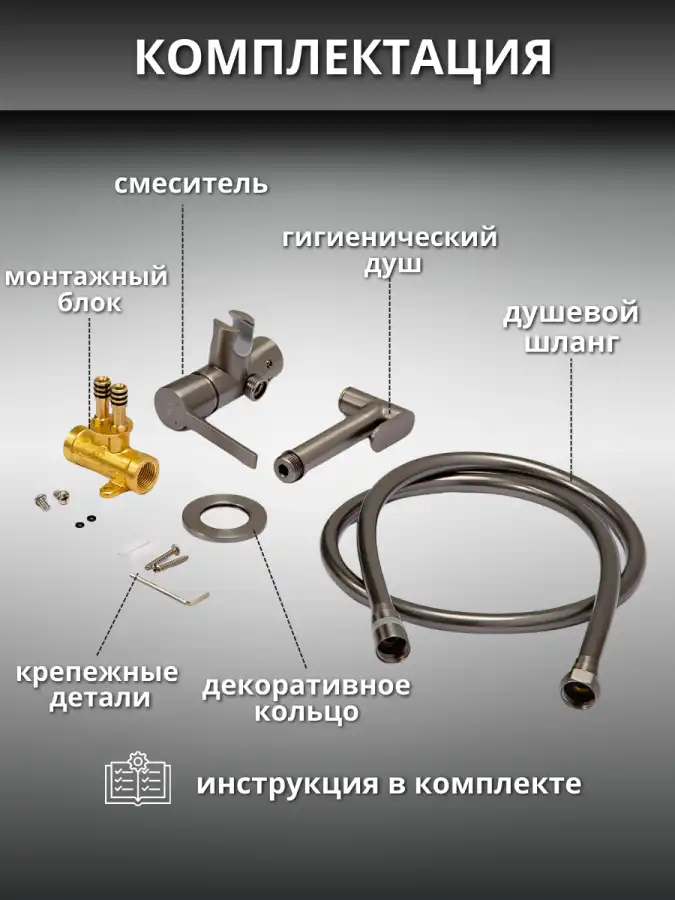 КОМПЛЕКТАЦИЯ

смеситель

гигиенический душ

монтажный блок

душевой шланг

крепежные детали

декоративное кольцо

инструкция в комплекте