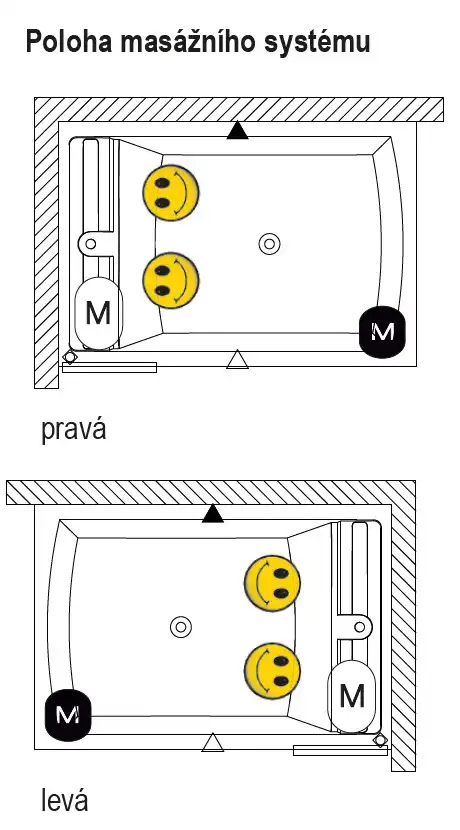 Poloha masážního systému

M

M

pravá

M

M

levá