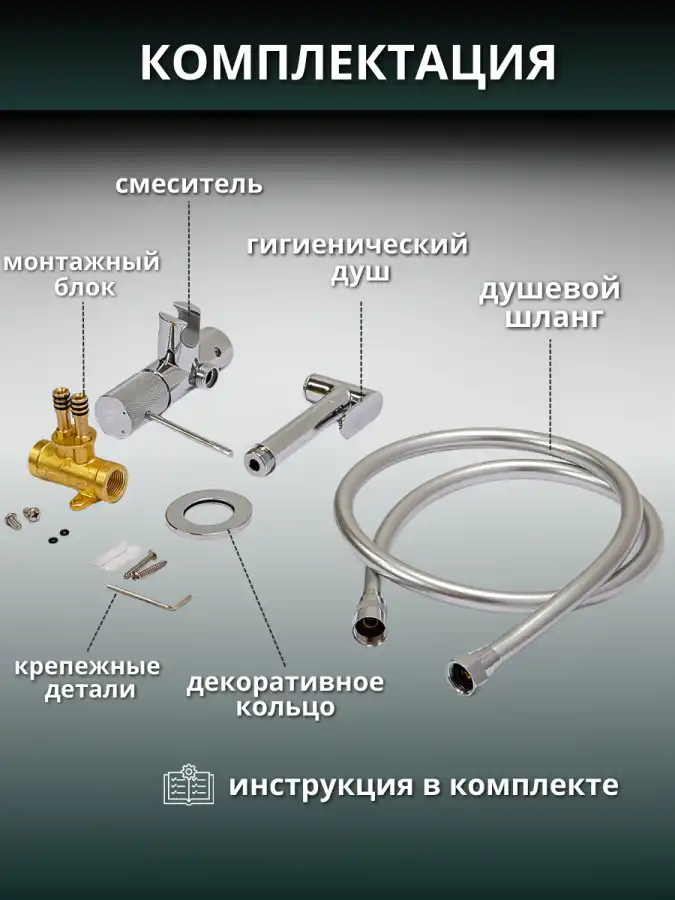 КОМПЛЕКТАЦИЯ

смеситель

монтажный блок

гигиенический душ

душевой шланг

крепежные детали

декоративное кольцо

инструкция в комплекте