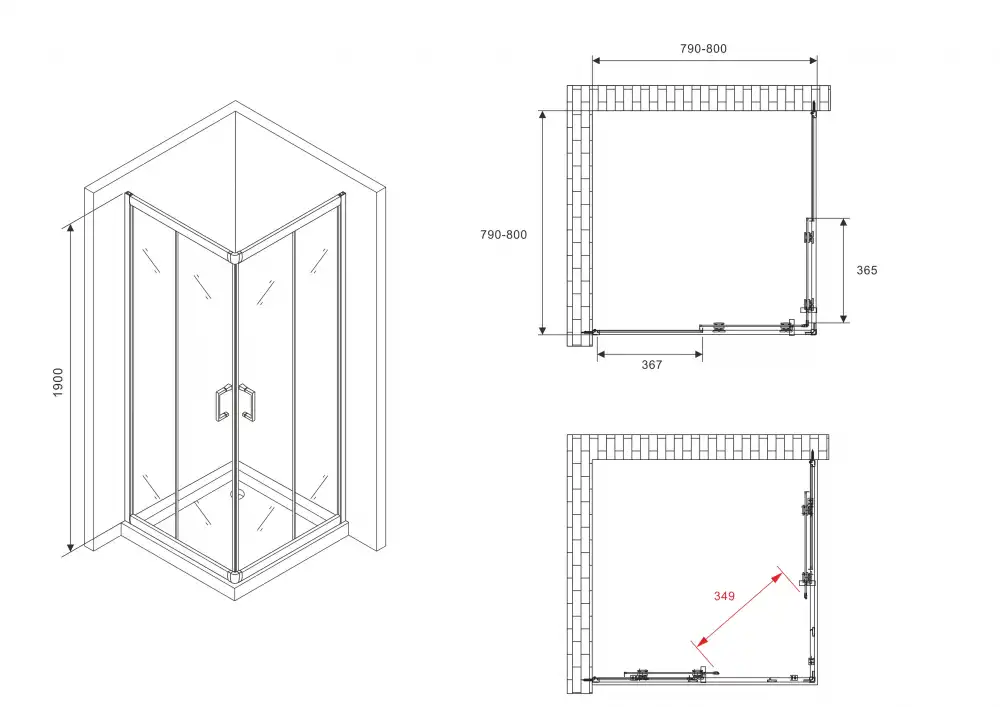 1900

790-800

790-800

365

367

349